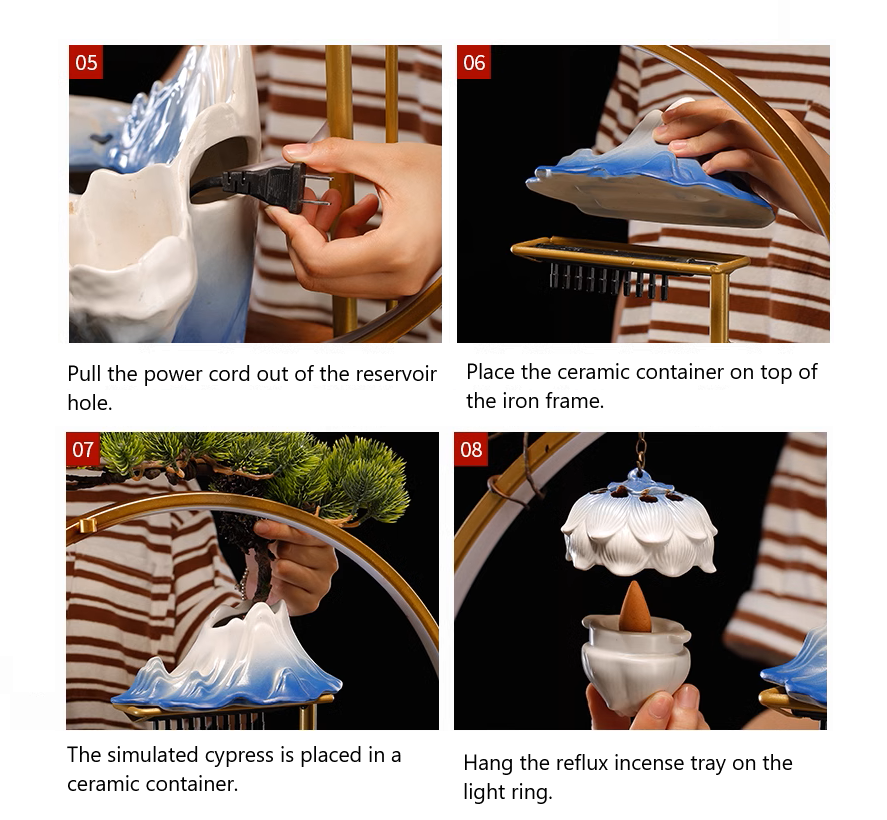 05

Pull the power cord out of the reservoir hole.

06

Place the ceramic container on top of the iron frame.

07

The simulated cypress is placed in a ceramic container.

08

Hang the reflux incense tray on the light ring.